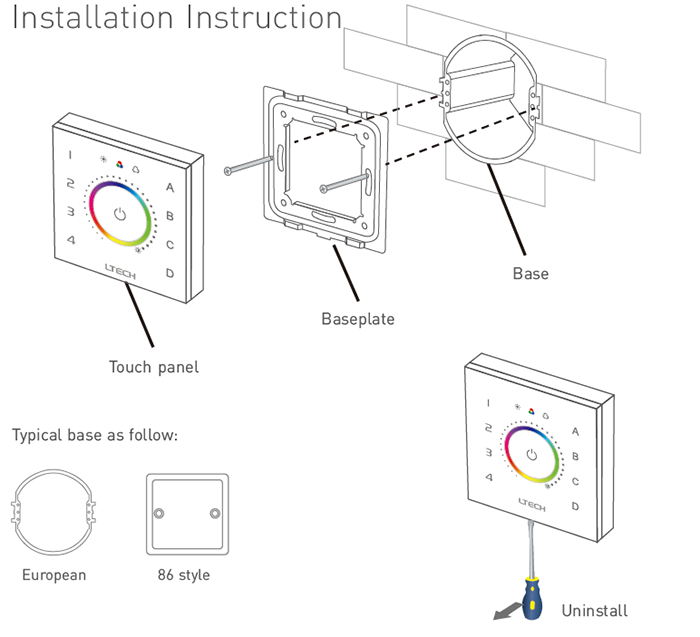 Installation Instruction

1
2
3
4
A
B
C
D
LTECH

Touch panel

Baseplate

Base

Typical base as follow:

European

86 style

1
2
3
4
A
B
C
D
LTECH

Uninstall